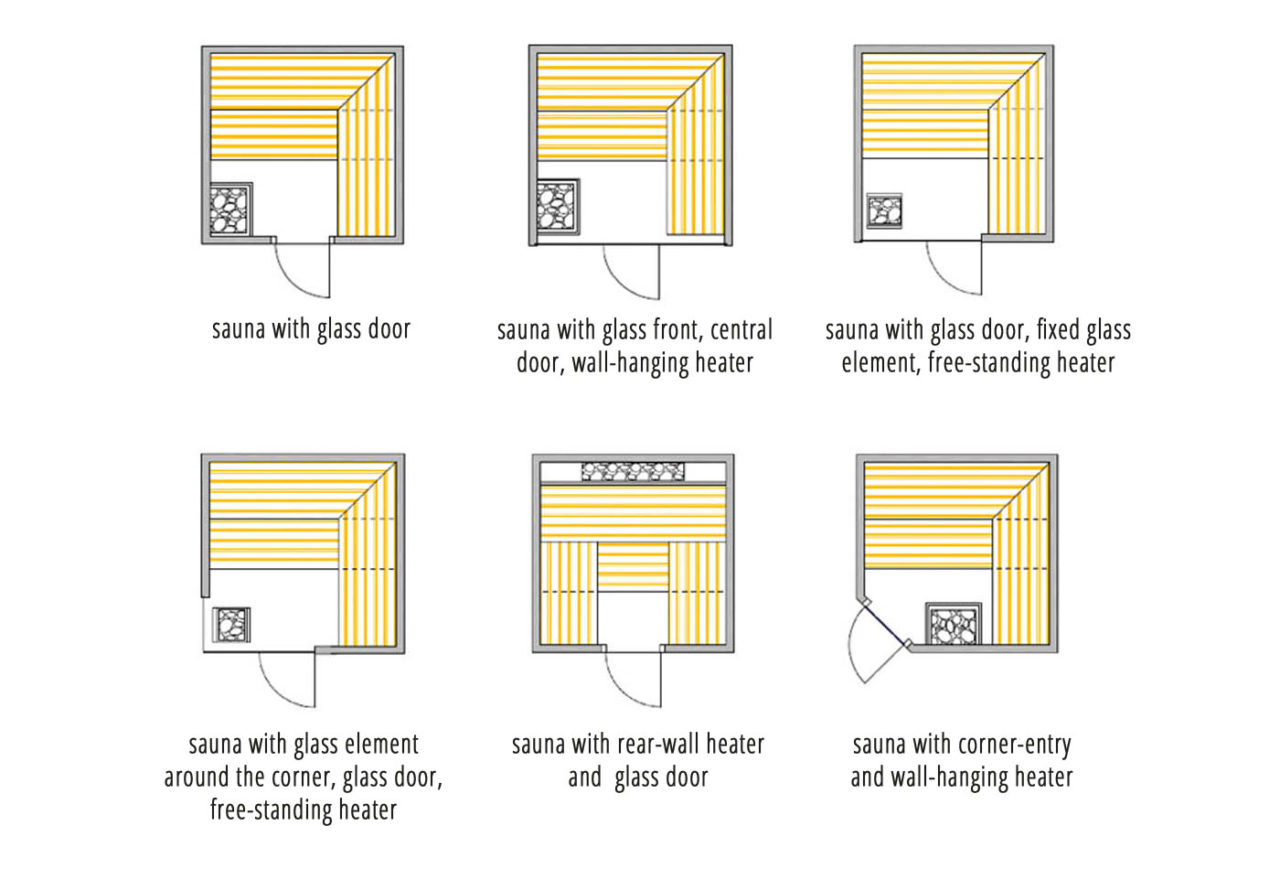 sauna with glass door

sauna with glass front, central door, wall-hanging heater

sauna with glass door, fixed glass element, free-standing heater

sauna with glass element around the corner, glass door, free-standing heater

sauna with rear-wall heater and  glass door

sauna with corner-entry and wall-hanging heater